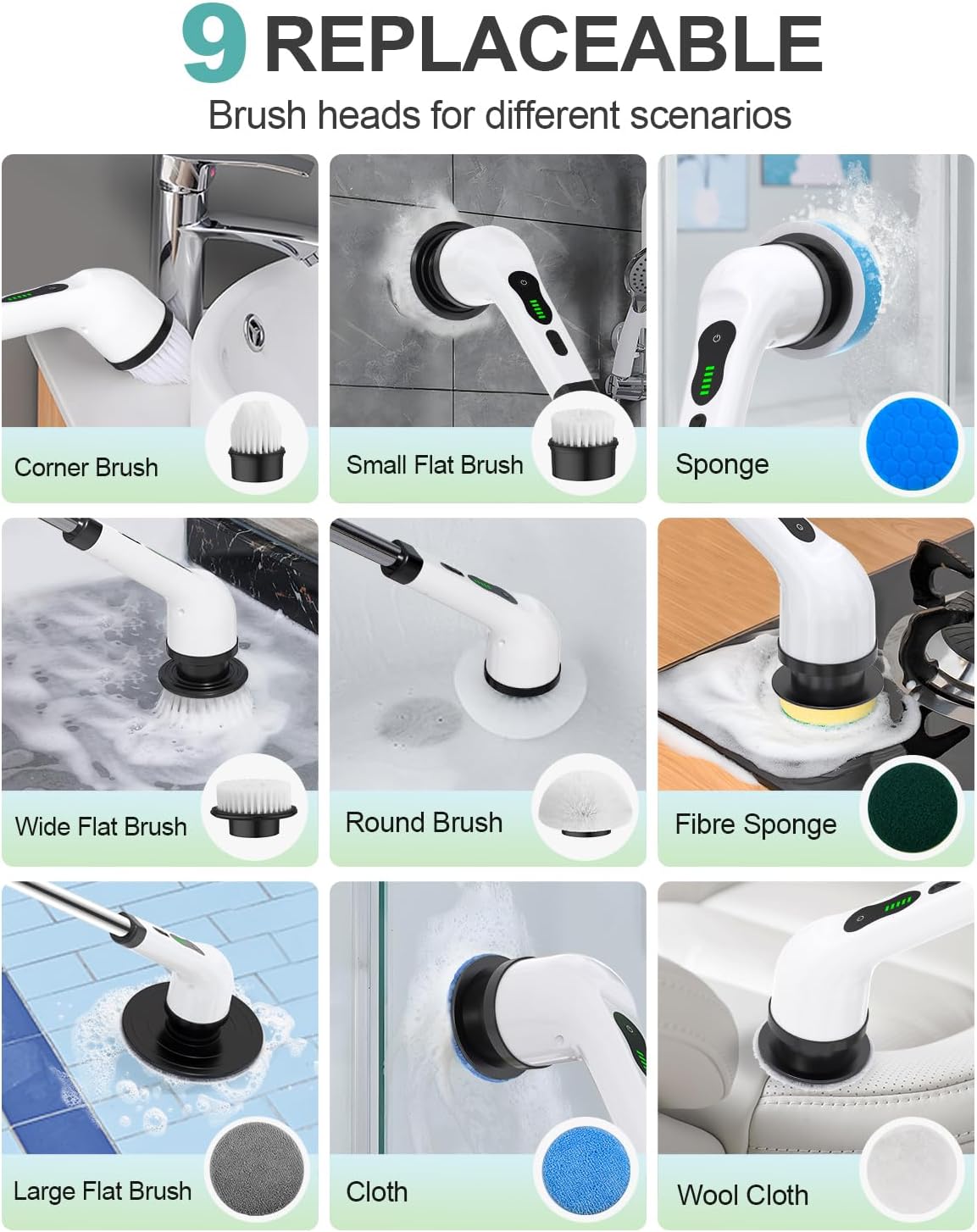 9 REPLACEABLE
Brush heads for different scenarios

Corner Brush

Small Flat Brush

Sponge

Wide Flat Brush

Round Brush

Fibre Sponge

Large Flat Brush

Cloth

Wool Cloth